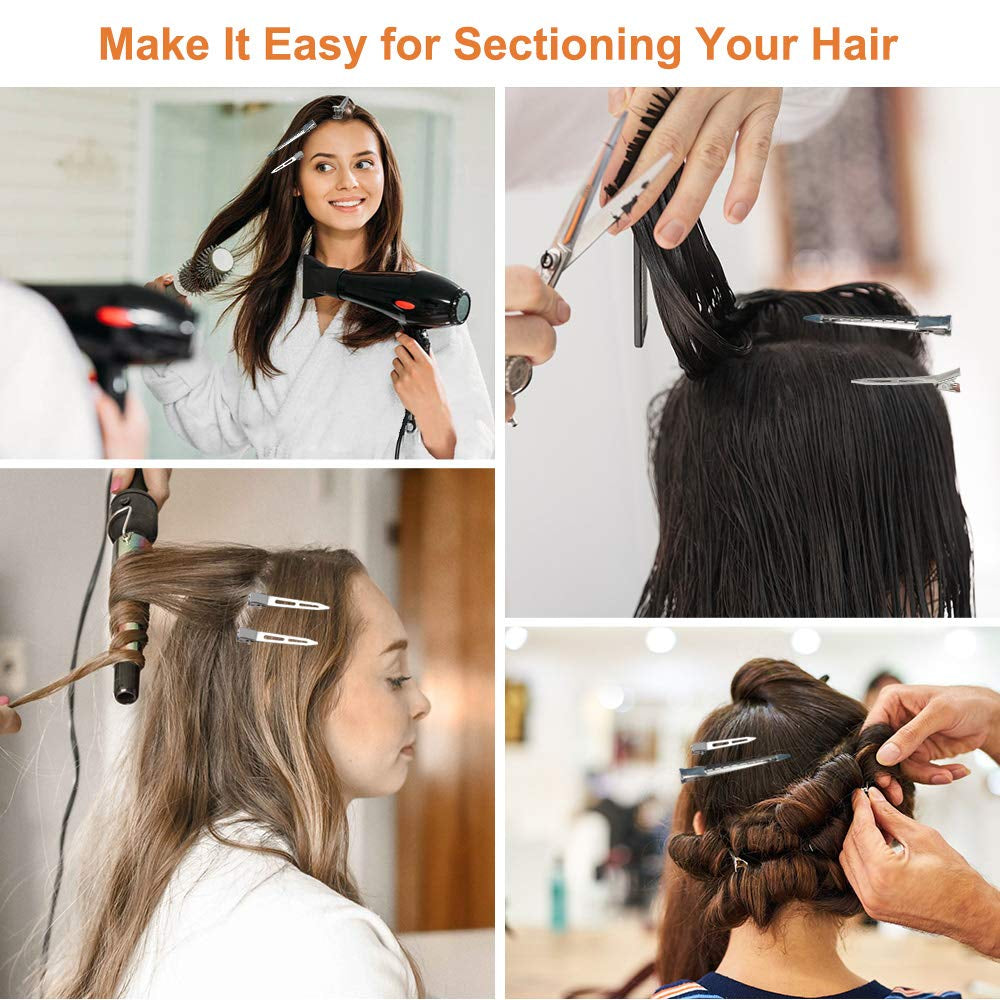 Make It Easy for Sectioning Your Hair